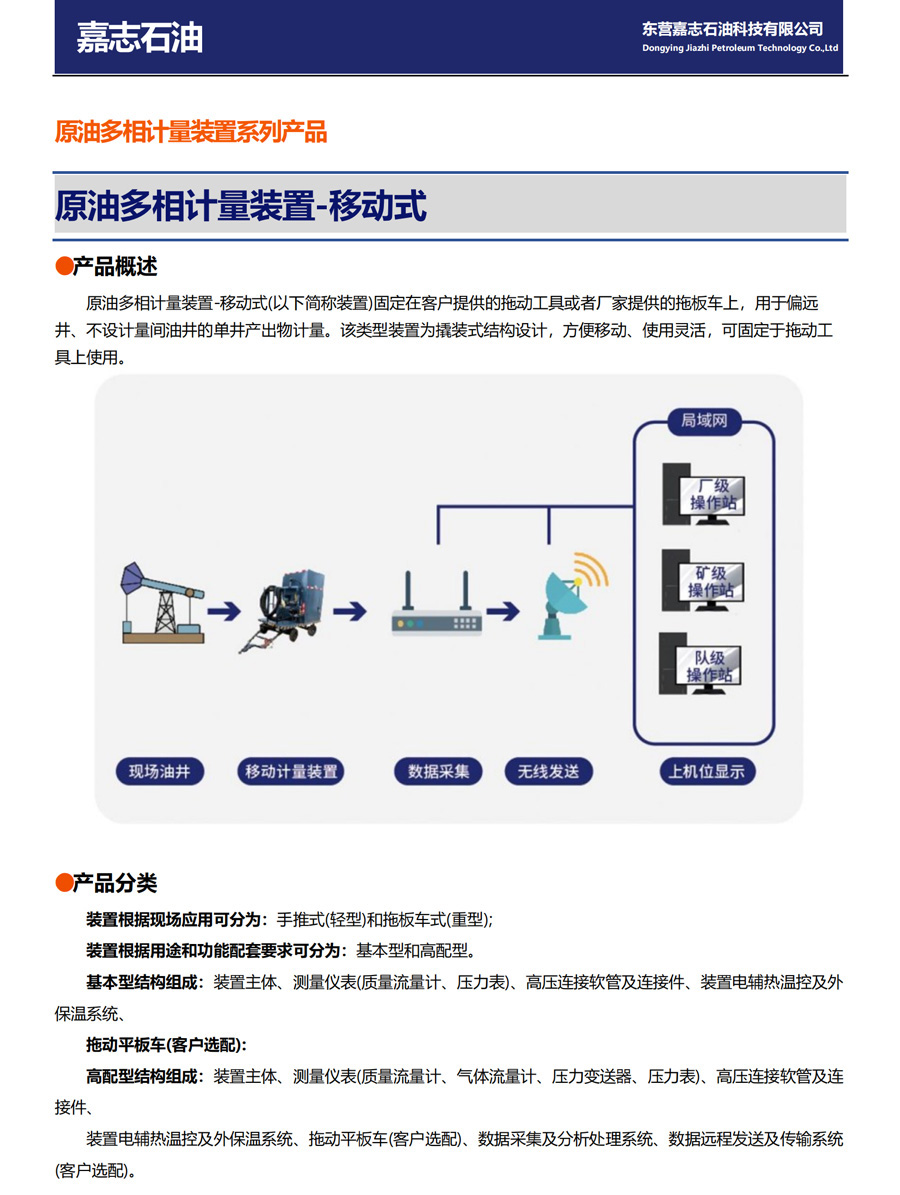 嘉志石油

东营嘉志石油科技有限公司
Dongying Jiazhi Petroleum Technology Co.,Ltd

原油多相计量装置系列产品

原油多相计量装置-移动式

●产品概述

原油多相计量装置-移动式(以下简称装置)固定在客户提供的拖动工具或者厂家提供的拖板车上，用于偏远井、不设计量间油井的单井产出物计量。该类型装置为撬装式结构设计，方便移动、使用灵活，可固定于拖动工具上使用。

局域网

厂级操作站

矿级操作站

队级操作站

现场油井

移动计量装置

数据采集

无线发送

上机位显示

●产品分类

装置根据现场应用可分为：手推式(轻型)和拖板车式(重型);

装置根据用途和功能配套要求可分为：基本型和高配型。

基本型结构组成：装置主体、测量仪表(质量流量计、压力表)、高压连接软管及连接件、装置电辅热温控及外保温系统、

拖动平板车(客户选配):

高配型结构组成：装置主体、测量仪表(质量流量计、气体流量计、压力变送器、压力表)、高压连接软管及连接件、

装置电辅热温控及外保温系统、拖动平板车(客户选配)、数据采集及分析处理系统、数据远程发送及传输系统(客户选配)。